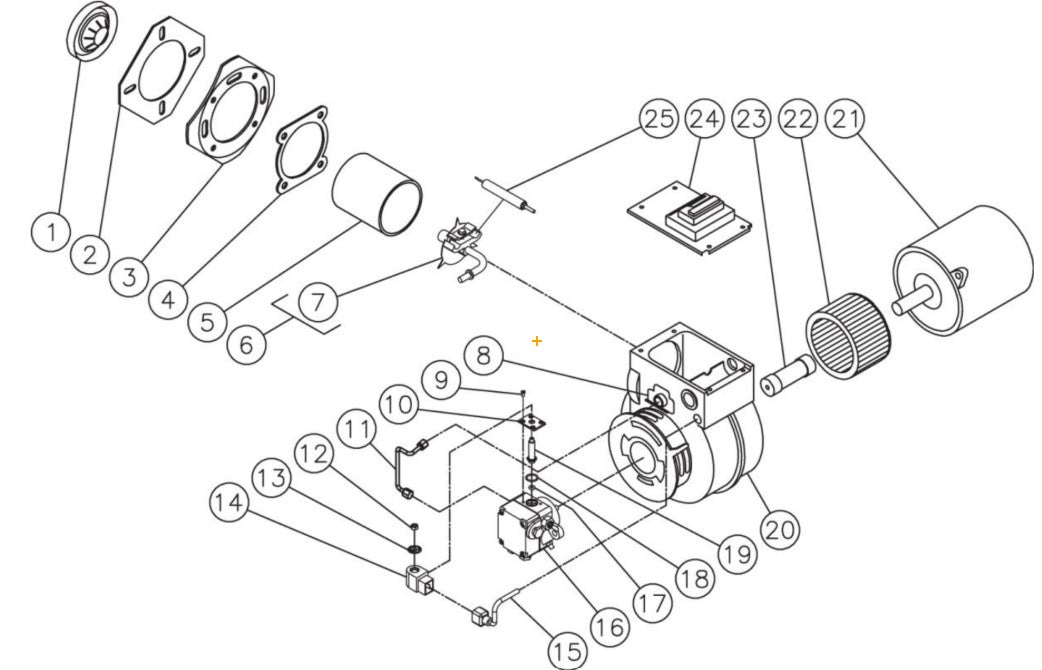 1
2
3
4
5
6
7
25
24
23
22
21
8
9
10
11
12
13
14
15
16
17
18
19
20