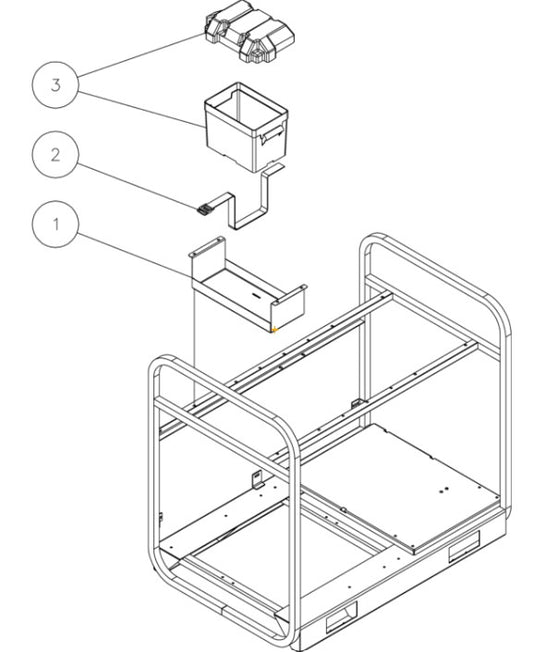 3

2

1