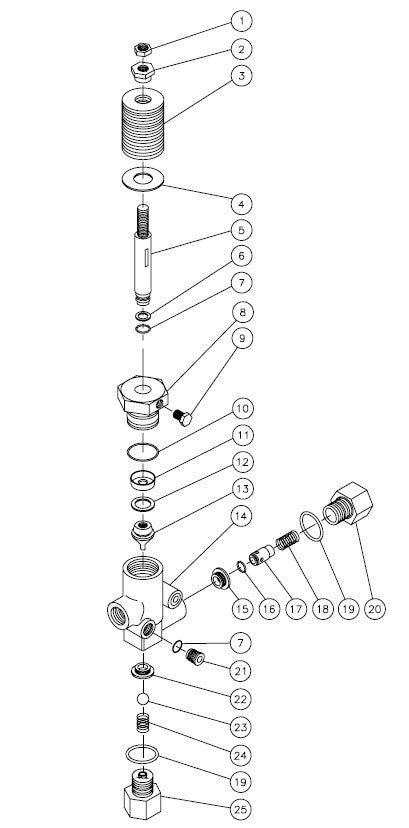 1
2
3
4
5
6
7
8
9
10
11
12
13
14
15
16
17
18
19
20
7
21
22
23
24
19
25