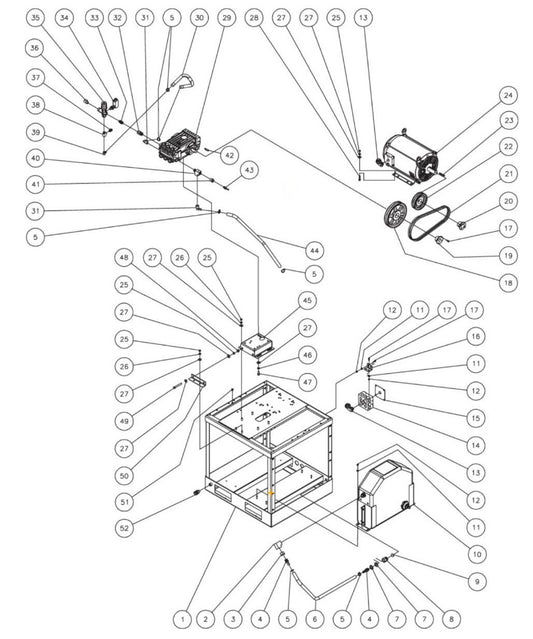 35 34 33 32 31 5 30 29 28 27 27 25 13

36
37
38
39
40
41
31
5

42
43
44
5

24
23
22
21
20
17
19
18

48 27 26 25
25
27
25
26
27
49
27
50
51
52

45
27
46
47

12 11 17 17
16
11
12
15
14
13
12
11
10
9

1 2 3 4 5 6 5 4 7 7 8