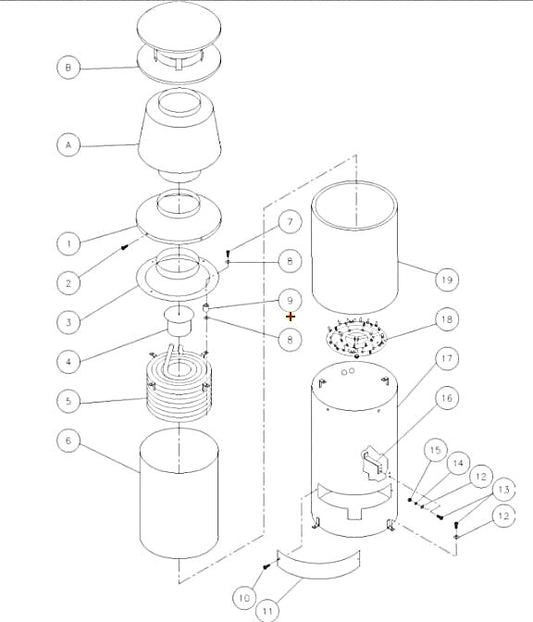 B
A
1
2
3
4
5
6
7
8
9
8
19
18
17
16
15
14
12
13
12
10
11