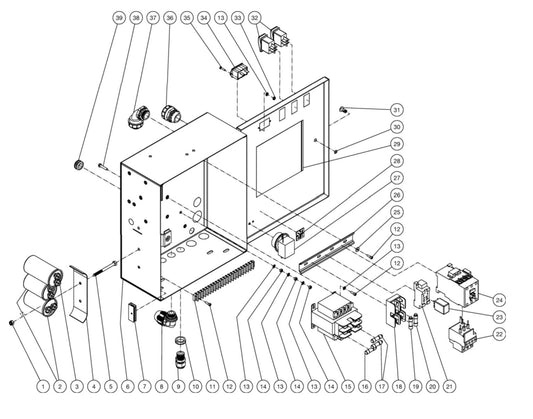 39 38 37 36 35 34 13 33 32

31
30
29
28
27
26
25
12
13
12

24
23
22

1 2 3 4 5 6 7 8 9 10 11 12 13 14 13 14 13 14 15 16 17 18 19 20 21