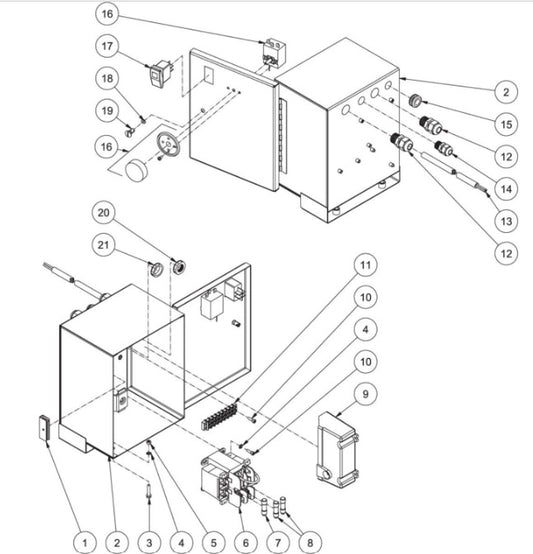 16
17
18
19
16
2
15
12
14
13
12
20
21
11
10
4
10
9
1
2
3
4
5
6
7
8