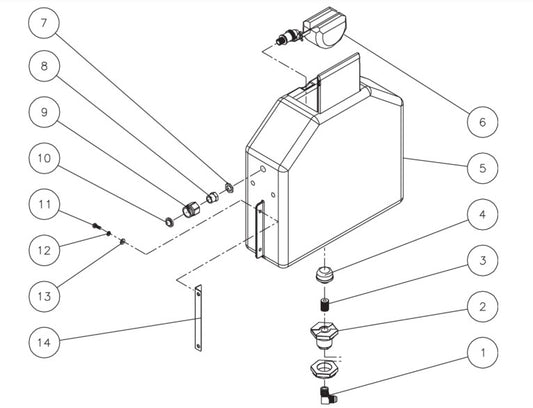 7
8
9
10
11
12
13
14
6
5
4
3
2
1