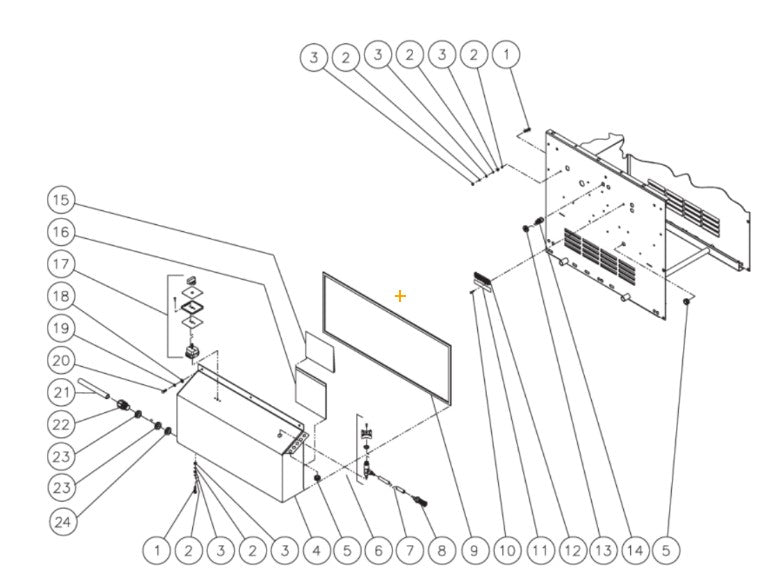 3 2 3 2 3 2 1

15
16
17
18
19
20
21
22
23
23
24

1 2 3 2 3 4 5 6 7 8 9 10 11 12 13 14 5