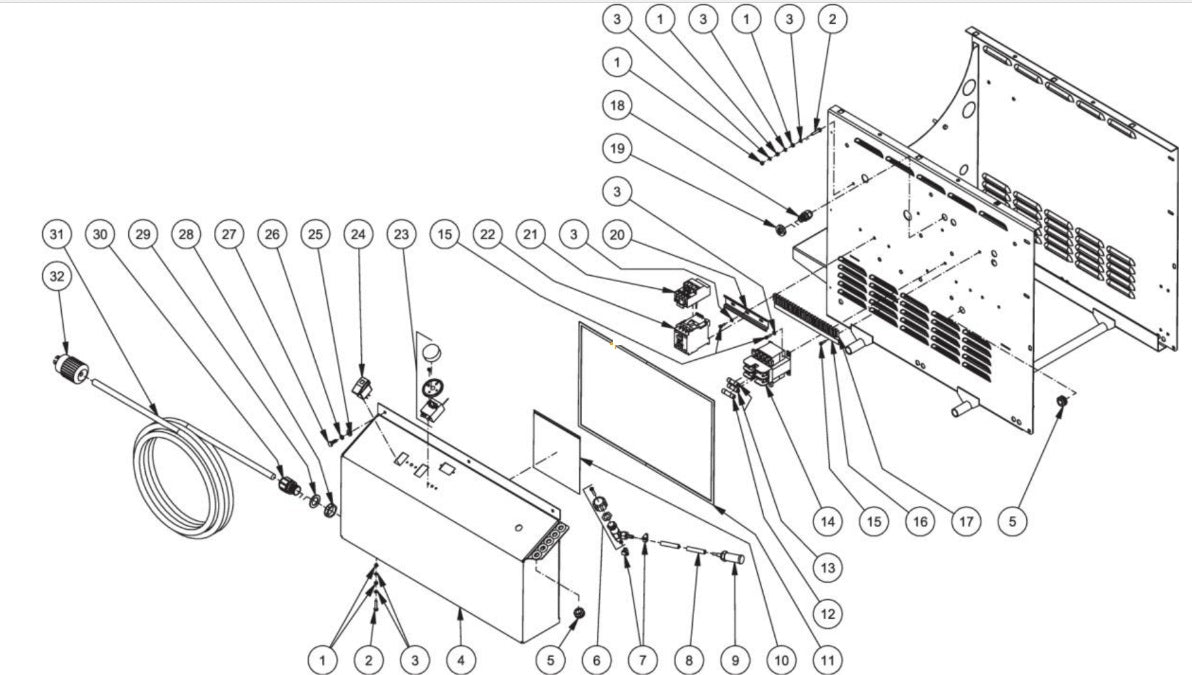 3 1 3 1 3 2
1
18
19
3
31 30 29 28 27 26 25 24 23 15 22 21 3 20
32
14 15 16 17 5
13
12
1 2 3 4 5 6 7 8 9 10 11