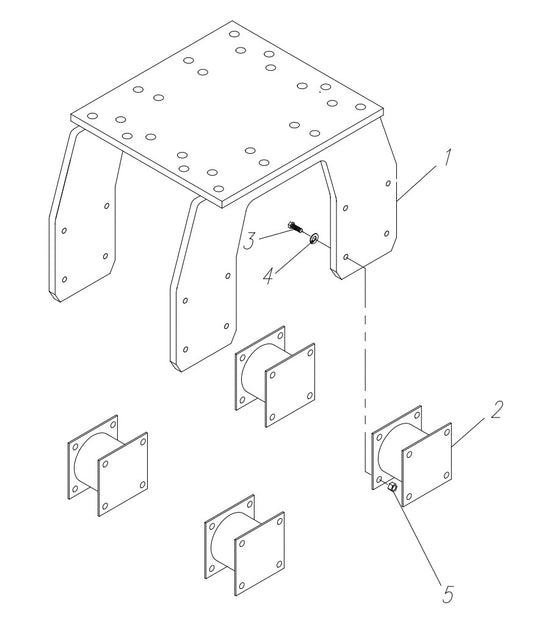 1
3
4
2
5