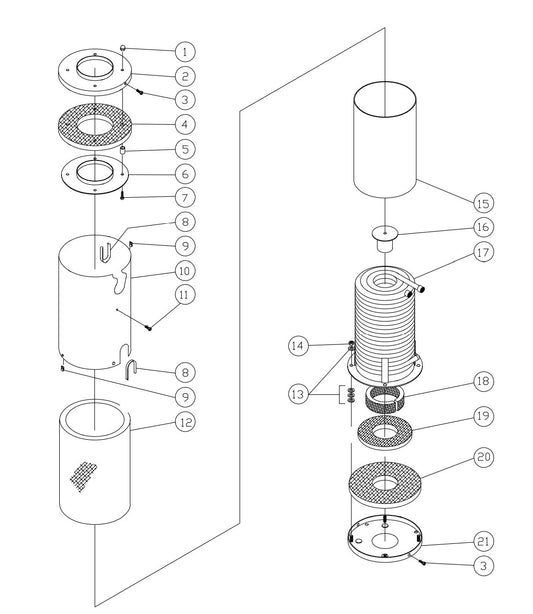 1
2
3
4
5
6
7
8
9
10
11
8
9
12
15
16
17
14
13
18
19
20
21
3