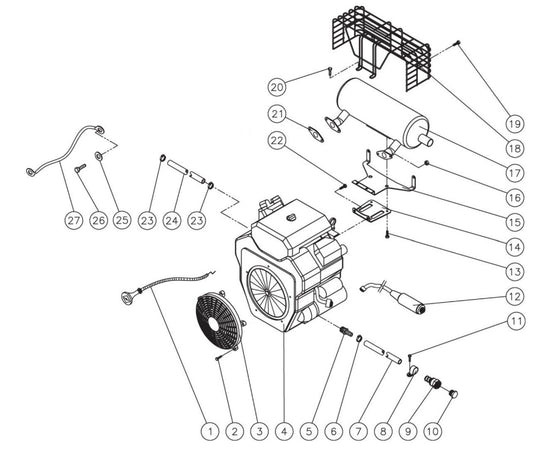 20
21
22
19
18
17
16
15
14
13
12
11
27
26
25
23
24
23
1
2
3
4
5
6
7
8
9
10