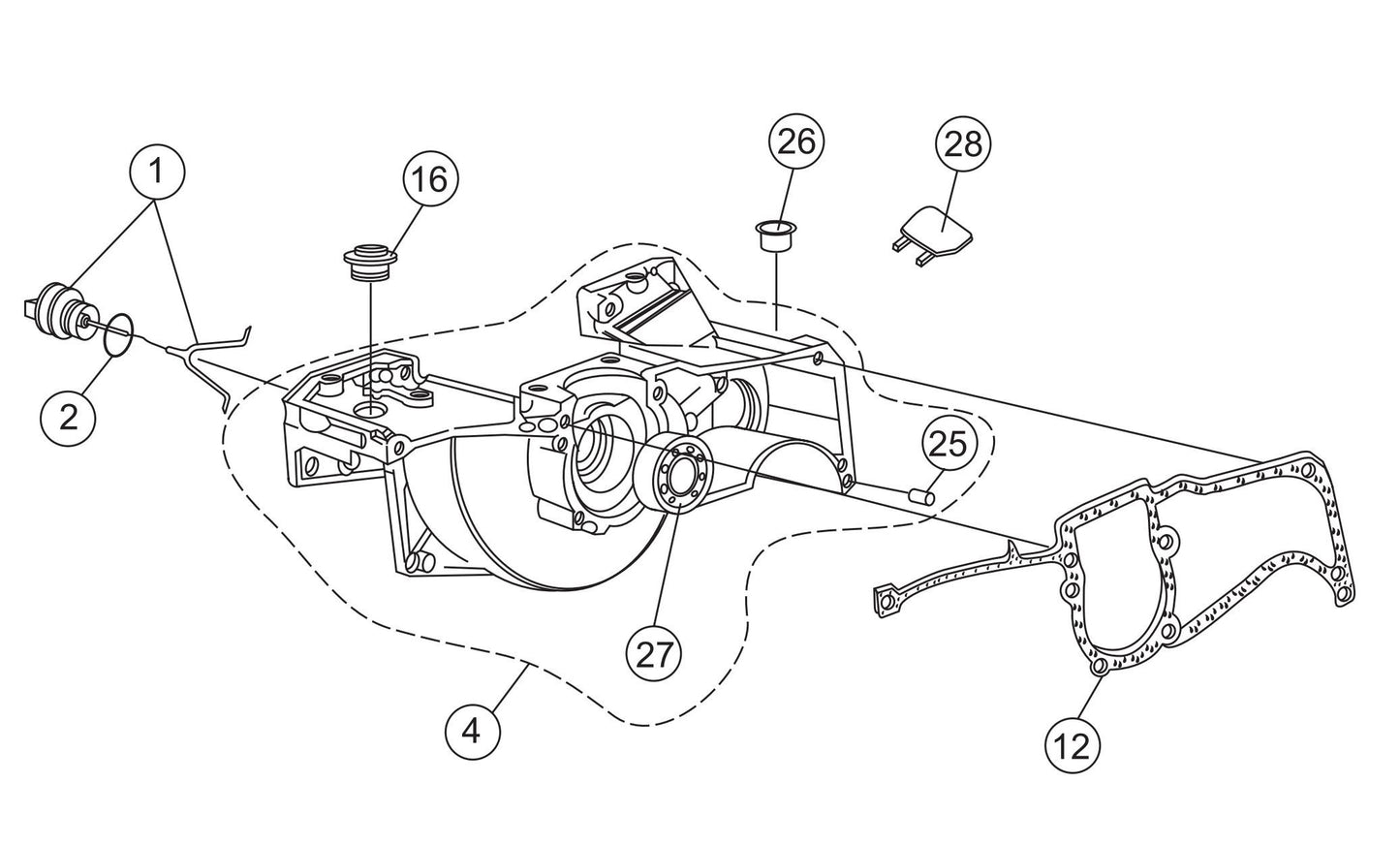 1
16
26
28
2
25
27
4
12