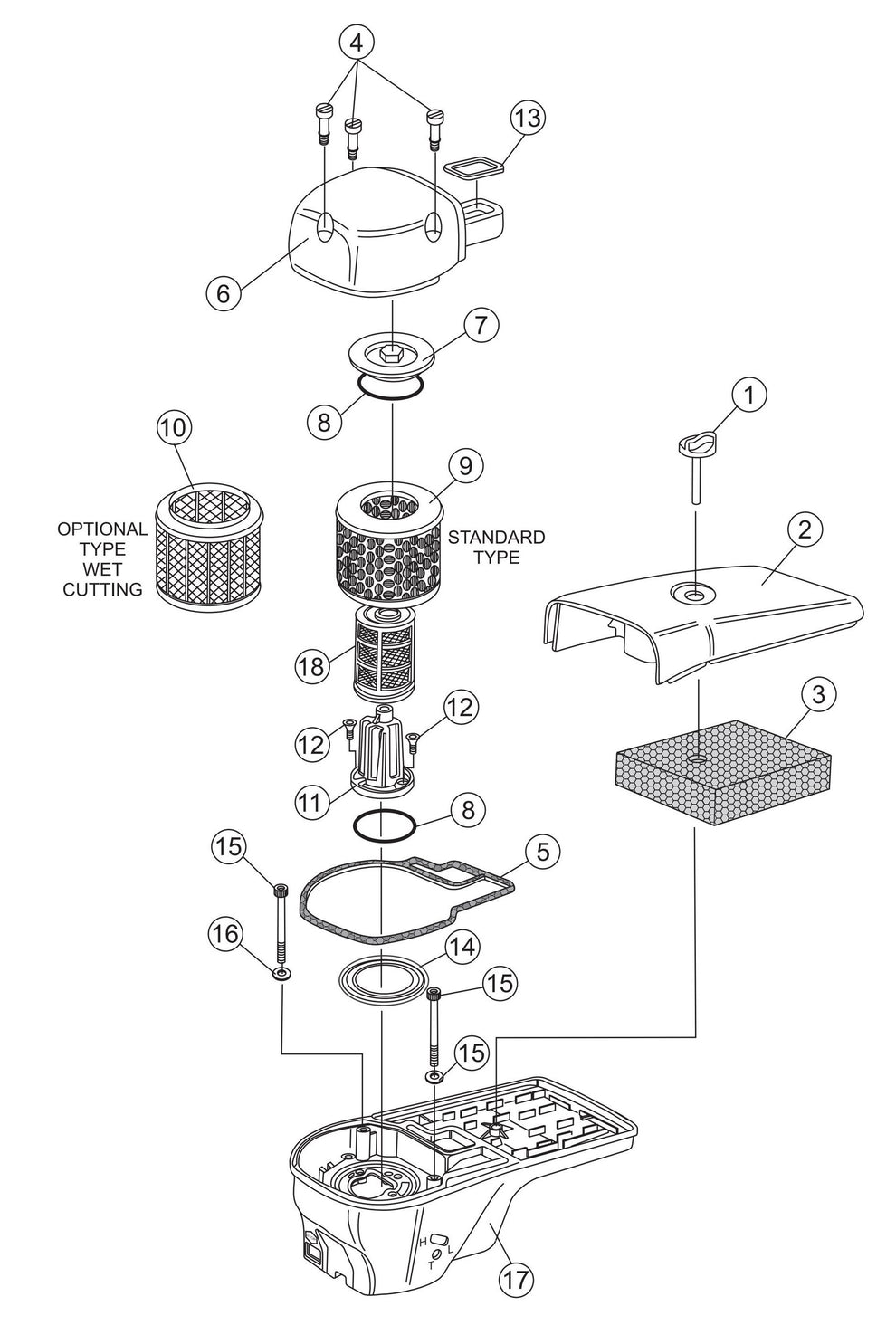 4
13
6
7
8
1
10
9
OPTIONAL TYPE WET CUTTING
STANDARD TYPE
2
18
3
12
12
11
8
15
5
16
14
15
15
H
L
T
17