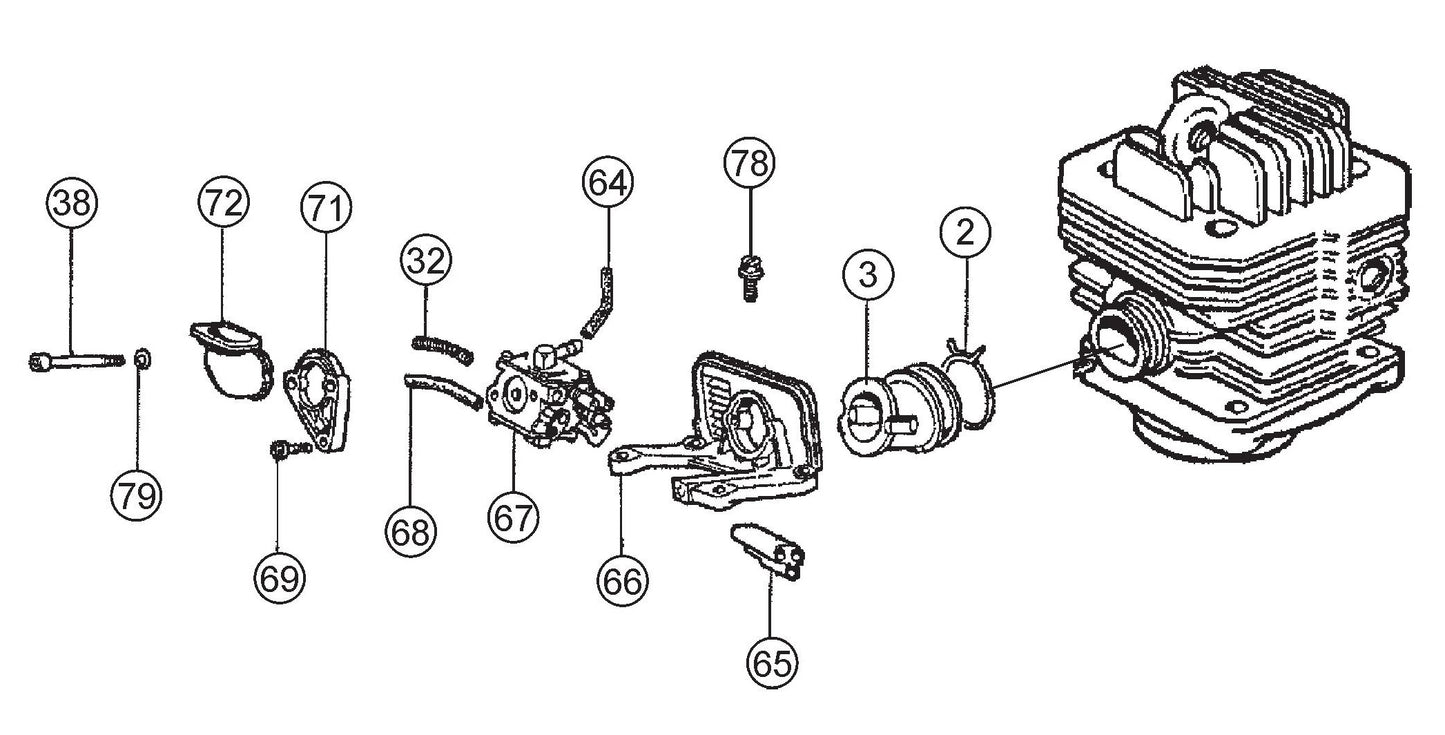 38
72
71
32
64
78
3
2
79
69
68
67
66
65