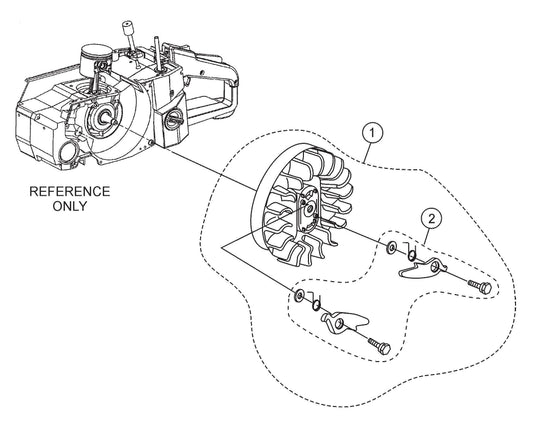 REFERENCE ONLY

1

2