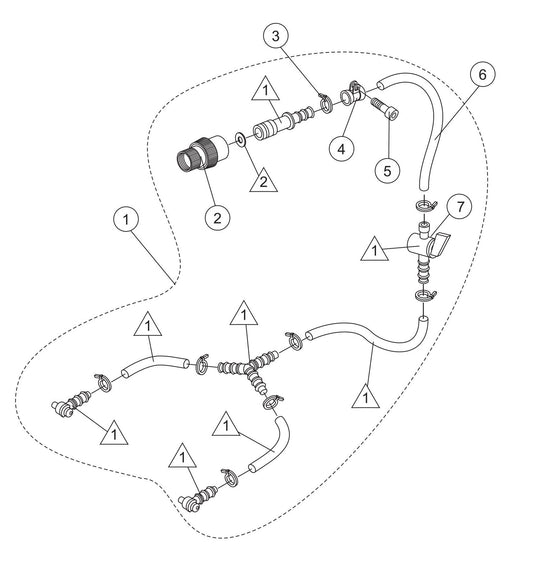 3
6
1
4
5
2
2
7
1
1
1
1
1
1
1
1
1