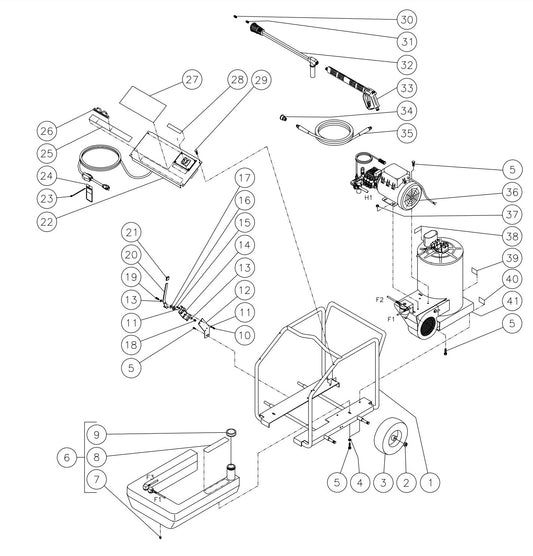 30
31
32
33
34
35
27
28
29
26
25
24
23
22
5
36
H1
37
38
39
40
41
5
F2
F1
17
16
15
14
13
12
11
10
21
20
19
13
11
18
5
9
8
6
7
F1
F1
5
4
3
2
1