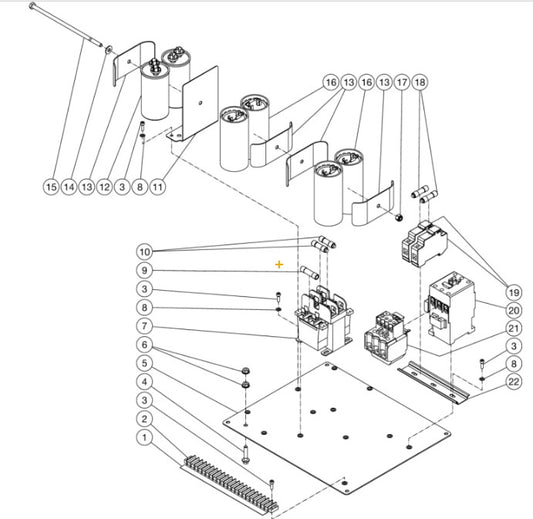 16 13 16 13 17 18

15 14 13 12 3 8 11

10

9

3

8

7

6

5

4

3

2

1

19

20

21

3

8

22