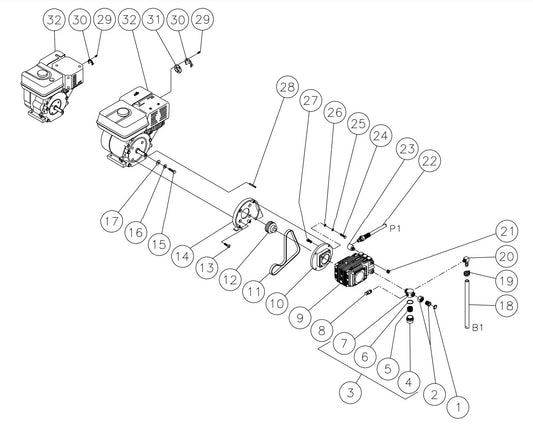 32
30
29
32
31
30
29
28
27
26
25
24
23
22
P1
21
20
19
18
B1
17
16
15
14
13
12
11
10
9
8
7
6
5
4
3
2
1