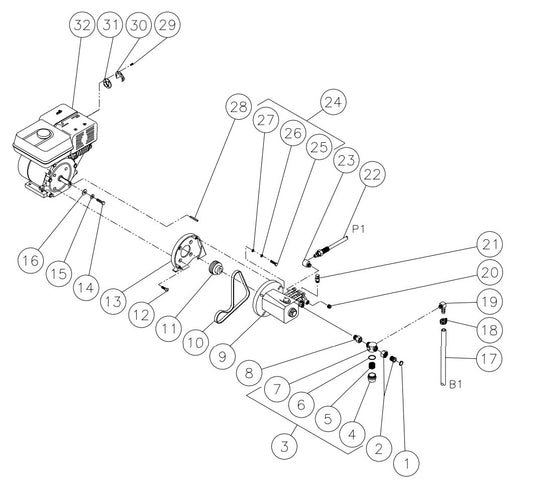 32
31
30
29
28
27
26
25
24
23
22
P1
21
20
19
18
17
B1
16
15
14
13
12
11
10
9
8
7
6
5
4
3
2
1