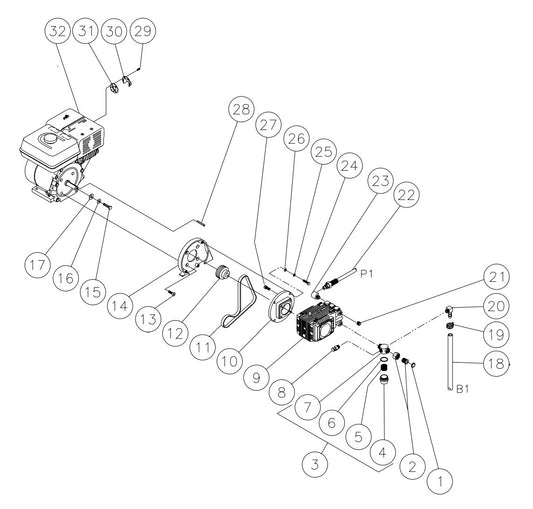 32
31
30
29
28
27
26
25
24
23
22
P1
21
20
19
18
B1
17
16
15
14
13
12
11
10
9
8
7
6
5
4
3
2
1