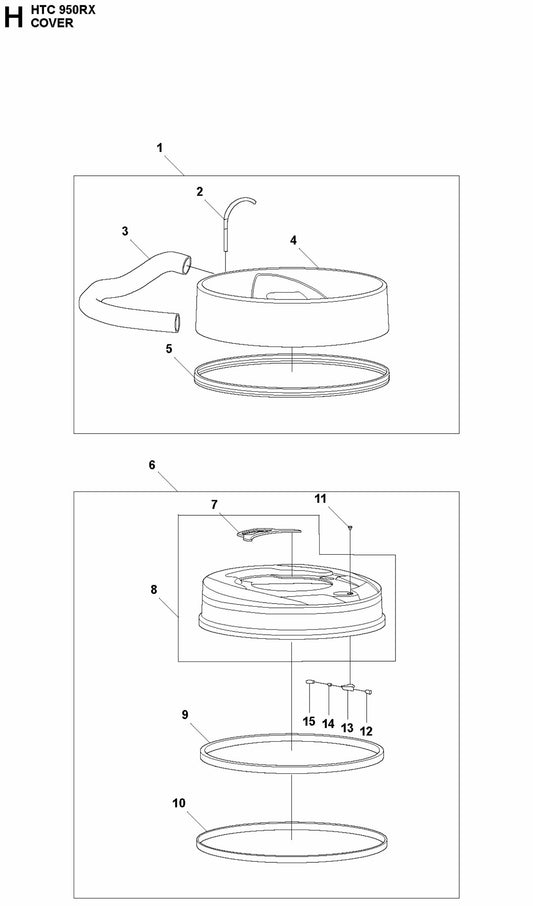 H HTC 950RX
COVER

1
2
3
4
5

6
7
11
8
15
14
13
12
9
10