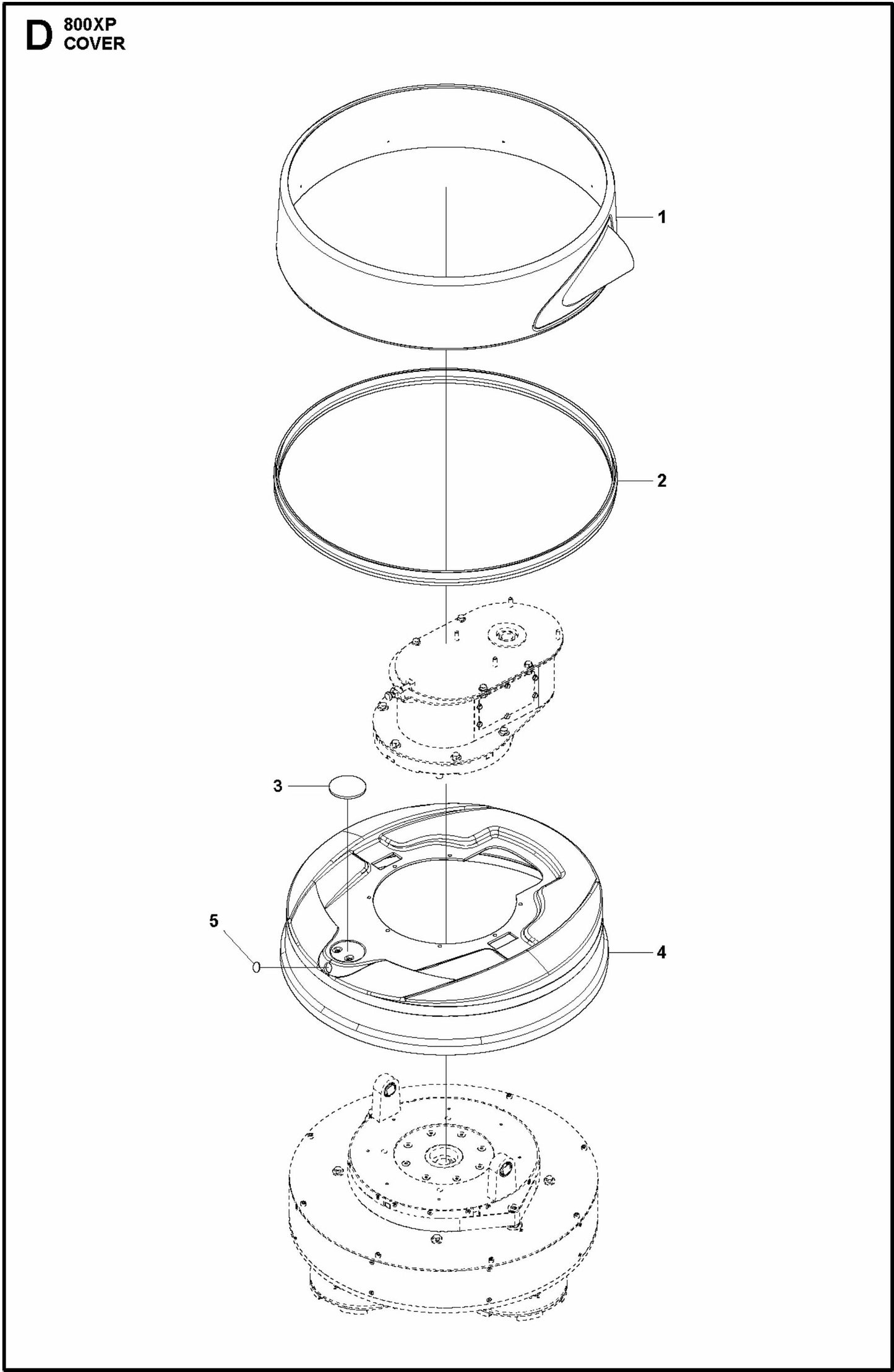 D 800XP
COVER

1

2

3

5

4