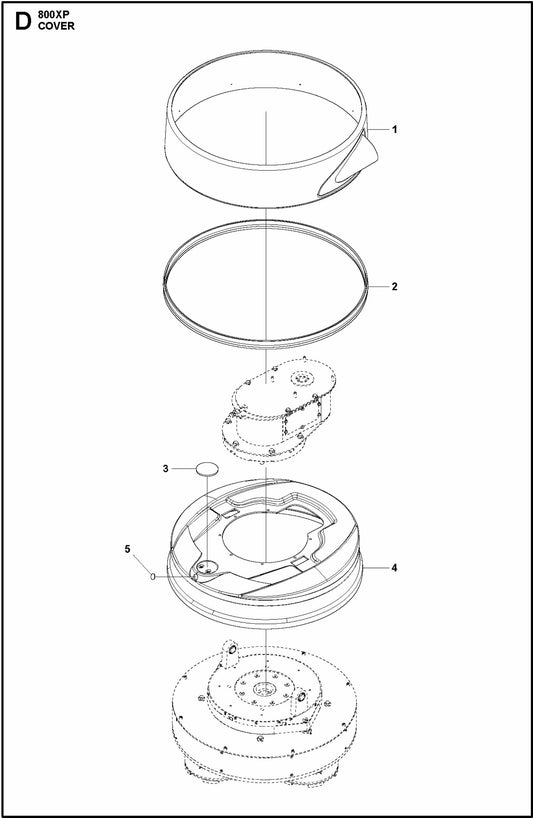 D 800XP
COVER

1

2

3

5

4