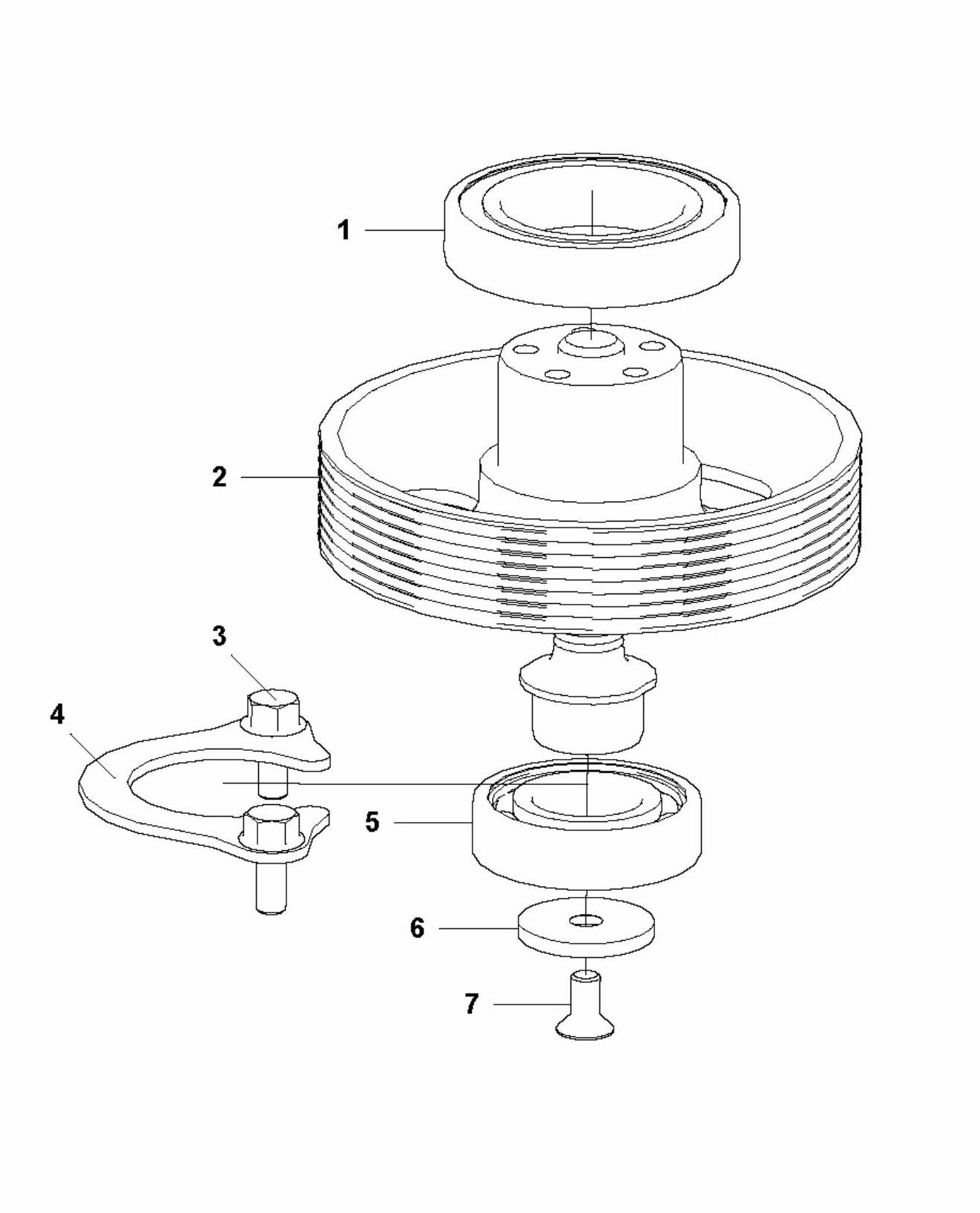 1

2

3

4

5

6

7