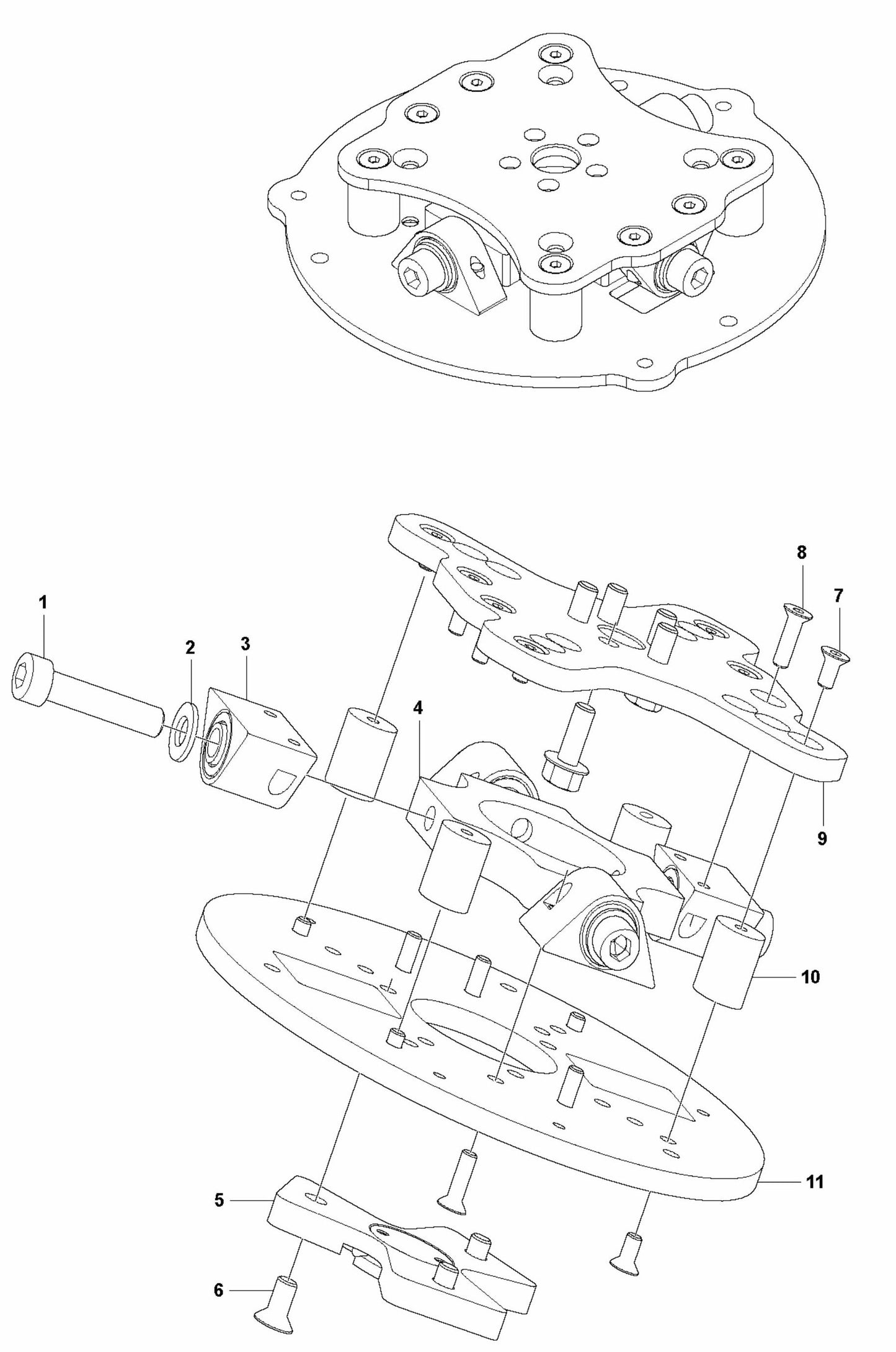 8
7
1
2
3
4
9
10
11
5
6