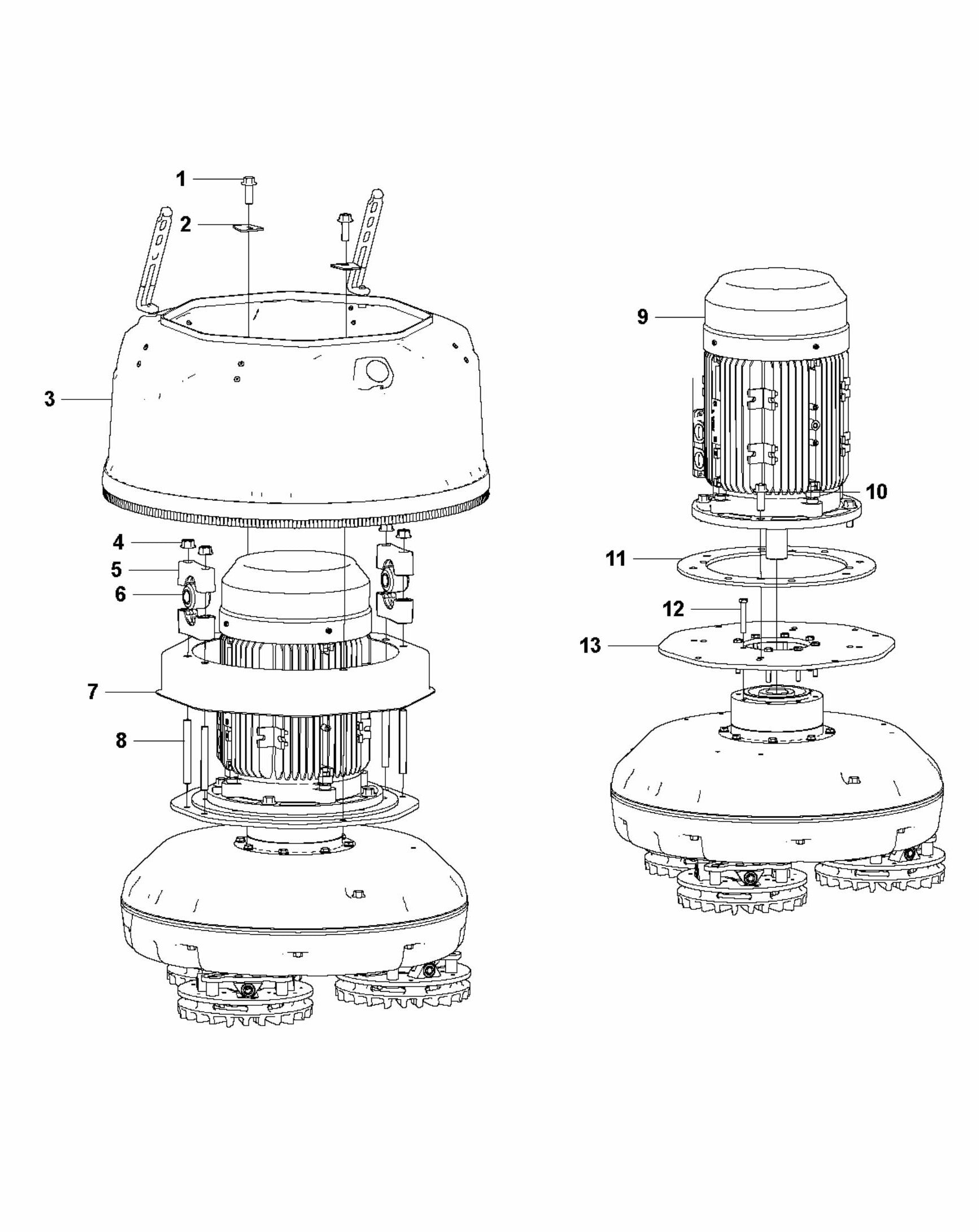 1
2
3
4
5
6
7
8
9
10
11
12
13