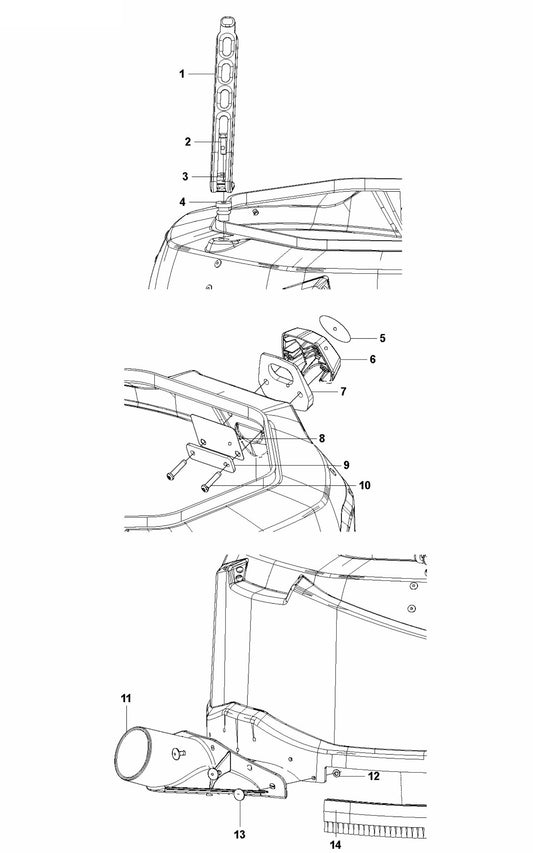 1
2
3
4
5
6
7
8
9
10
11
12
13
14