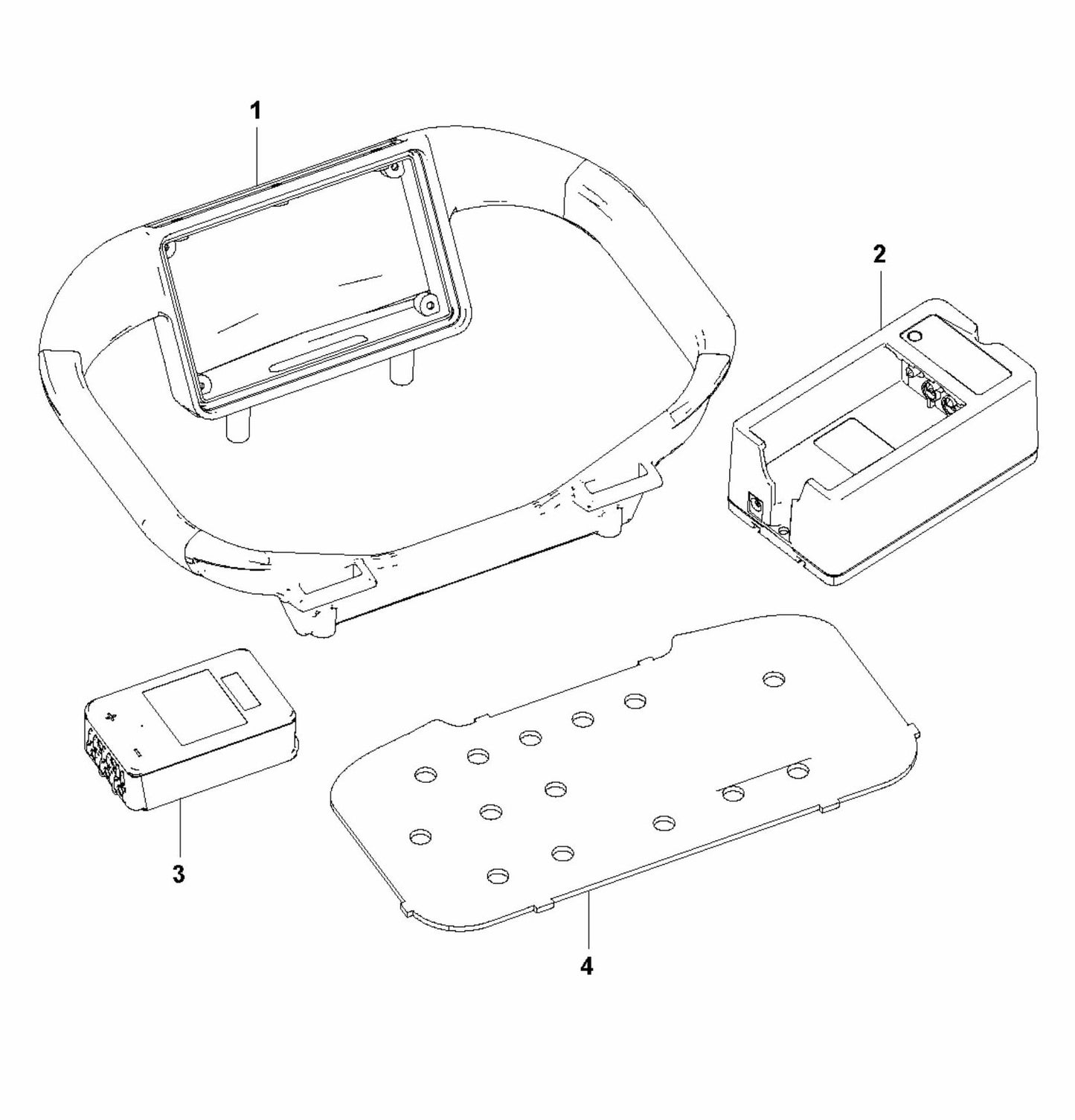 1

2

3

4