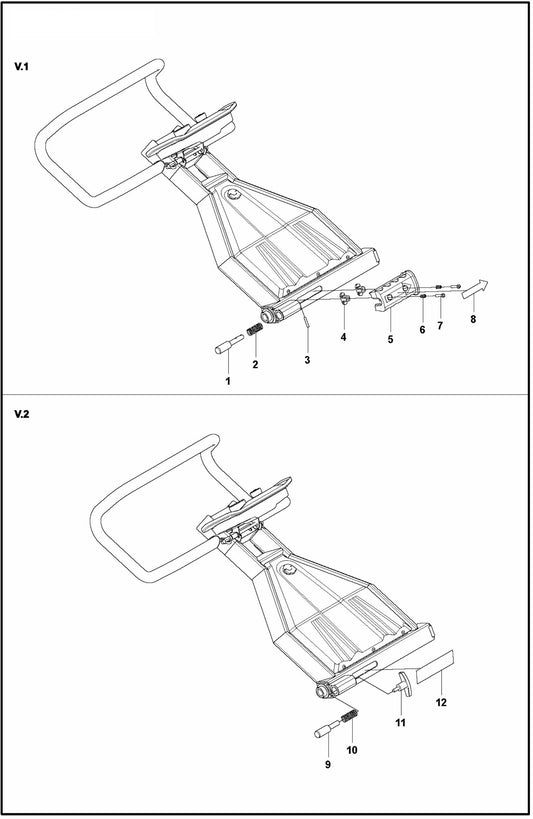 V.1

1
2
3
4
5
6
7
8

V.2

9
10
11
12