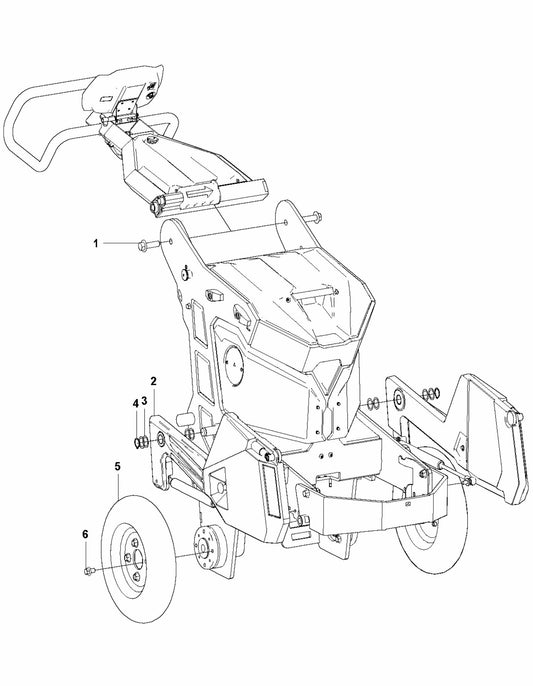 1
2
4
3
5
6