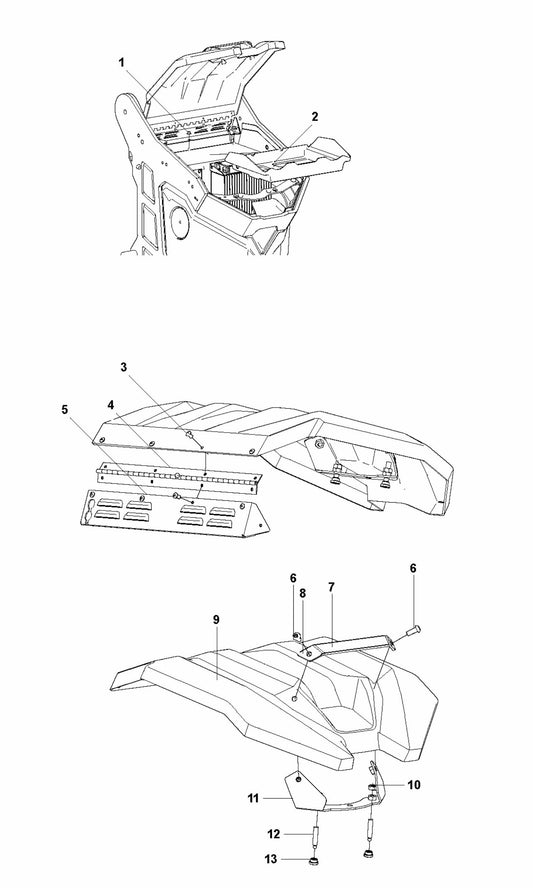 1
2
3
4
5
6
8
7
6
9
10
11
12
13