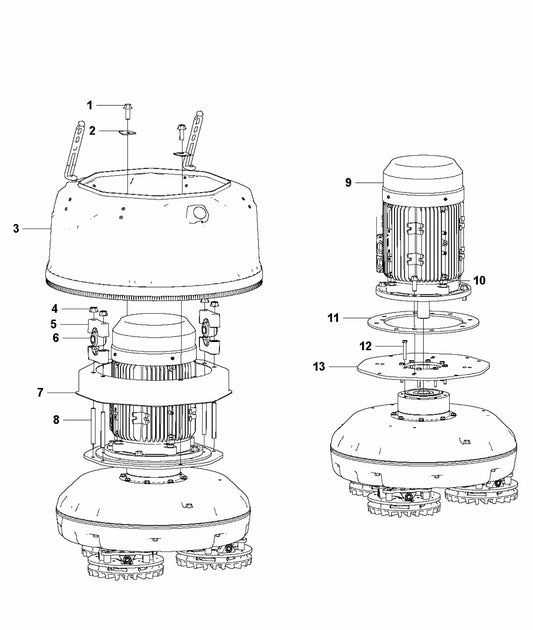 1
2
3
4
5
6
7
8
9
10
11
12
13