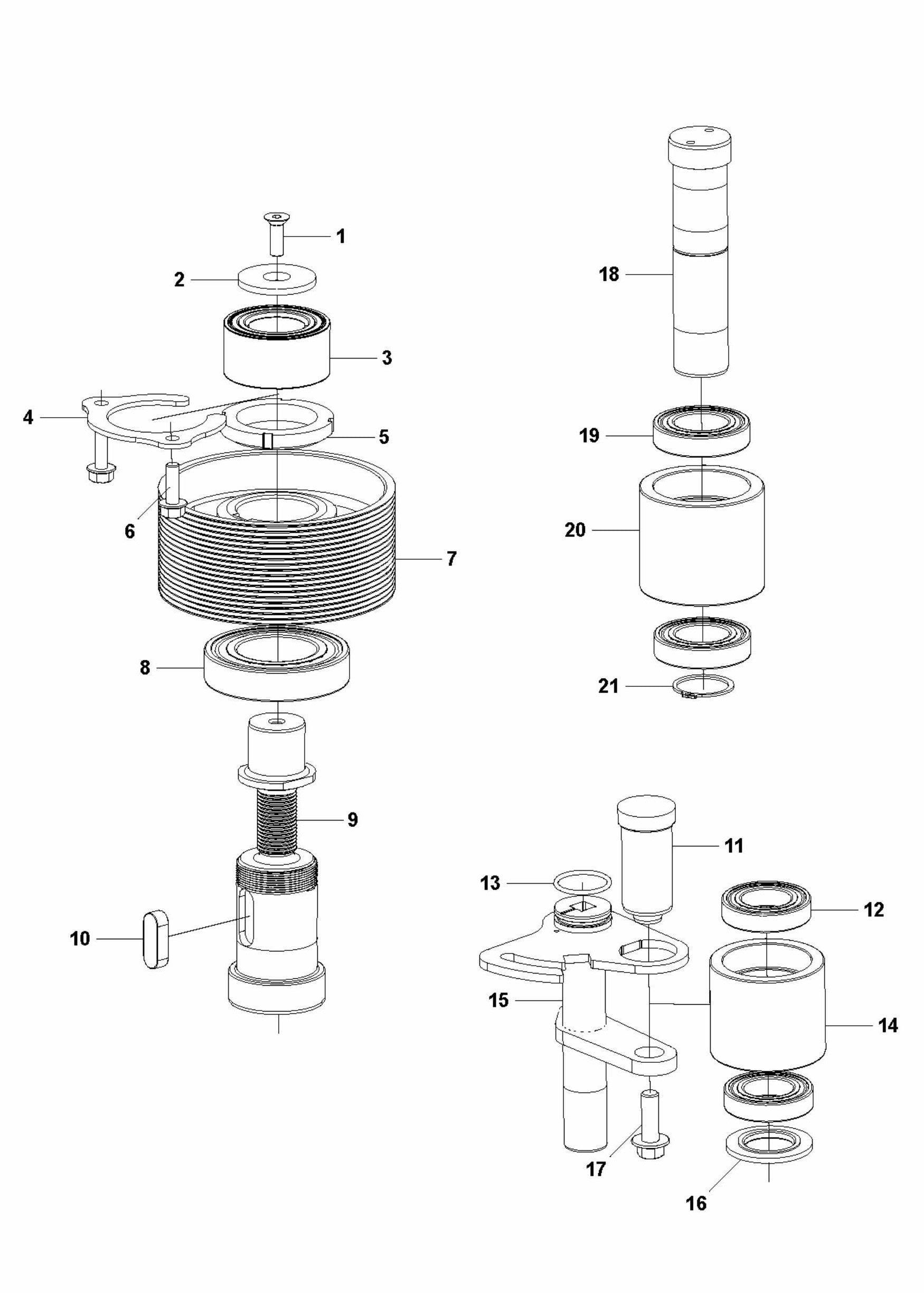 1
2
3
4
5
6
7
8
9
10
18
19
20
21
11
13
12
15
14
17
16