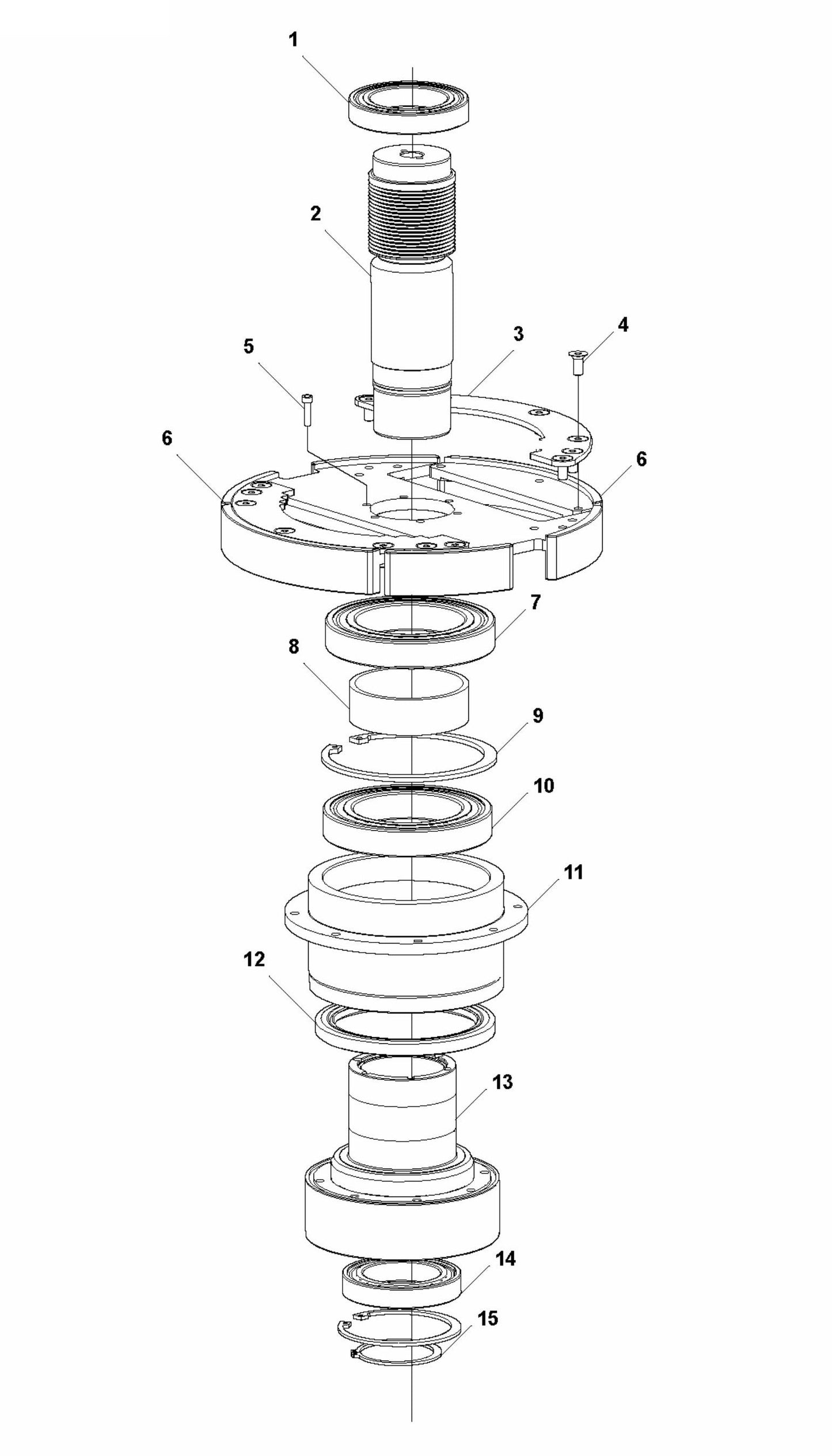 1
2
3
4
5
6
6
7
8
9
10
11
12
13
14
15