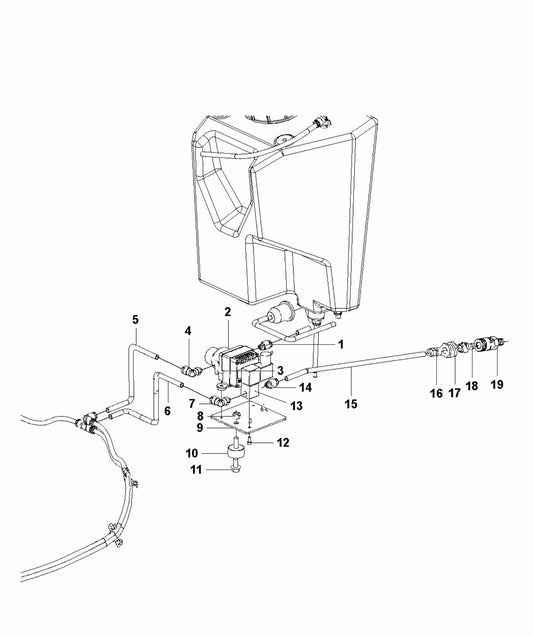 5
4
2
1
3
14
15
16
17
18
19
6
7
8
9
13
12
10
11