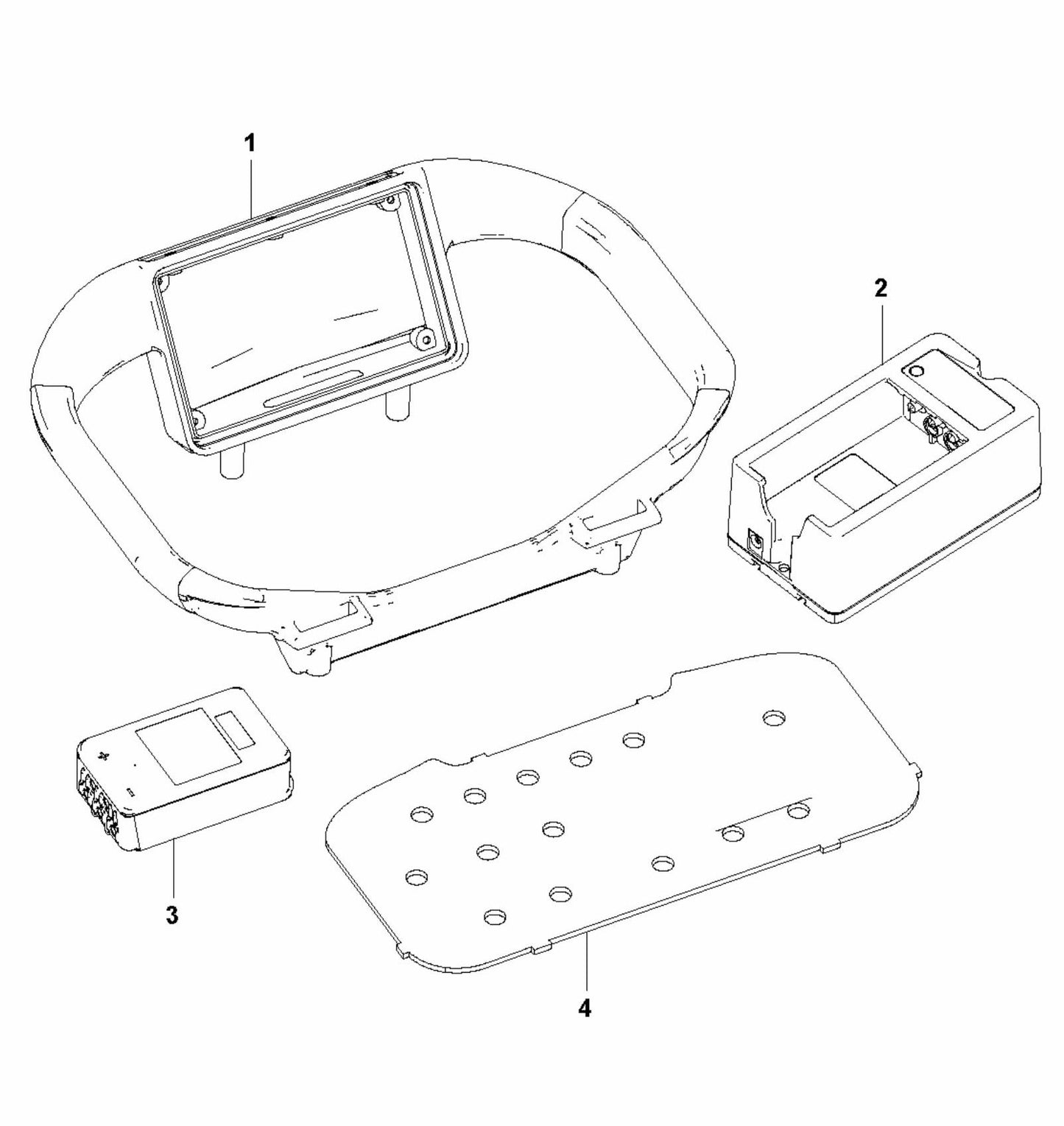 1

2

3

4