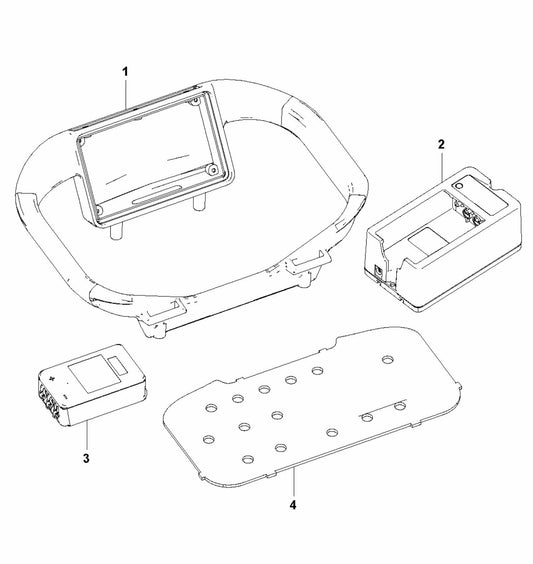 1

2

3

4