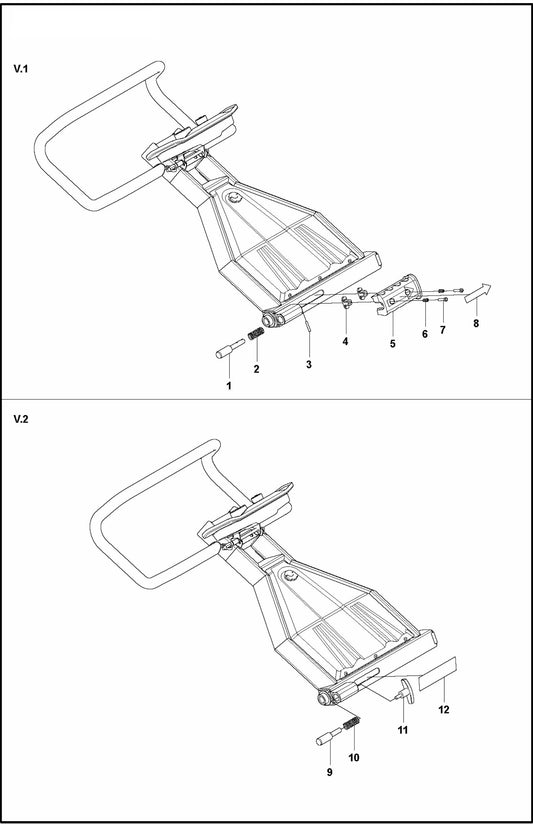 V.1

1 2 3 4 5 6 7 8

V.2

9 10 11 12