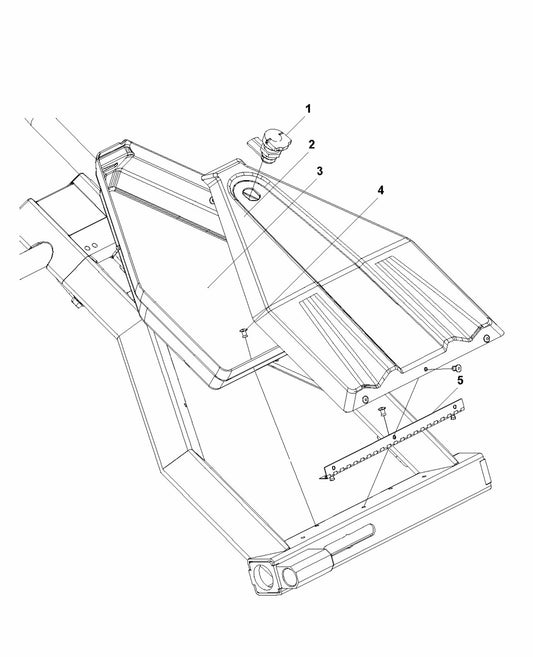 1
2
3
4
5