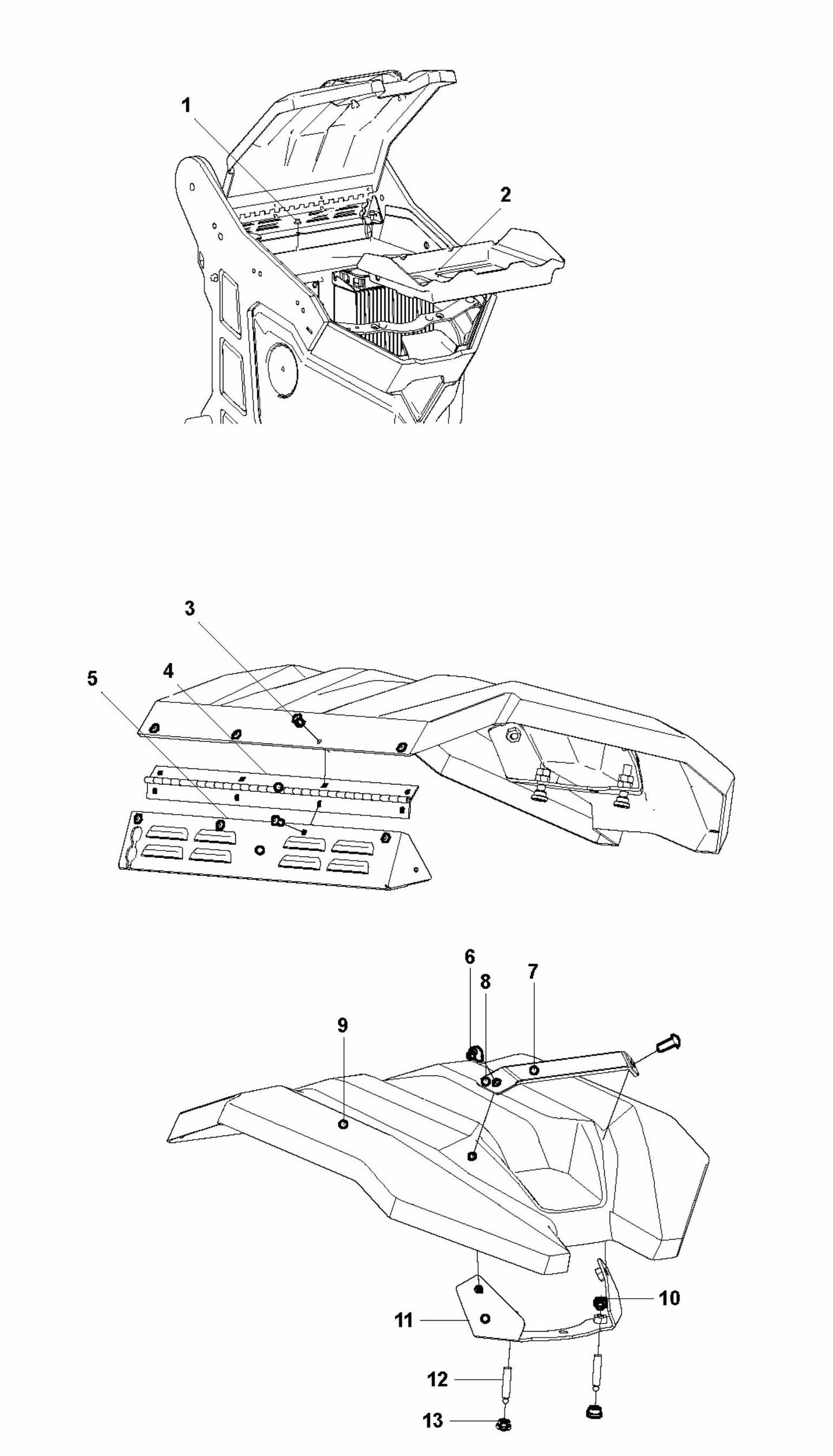 1
2
3
5
4
6
8
7
9
10
11
12
13