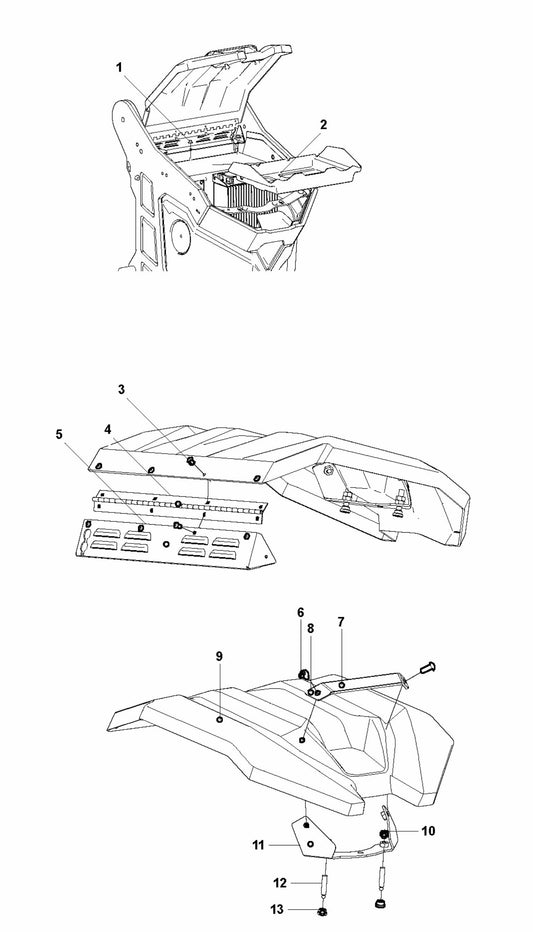 1
2
3
4
5
6
8
7
9
10
11
12
13