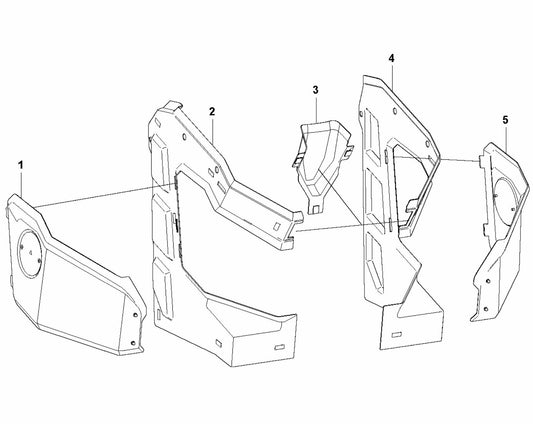 1
2
3
4
5