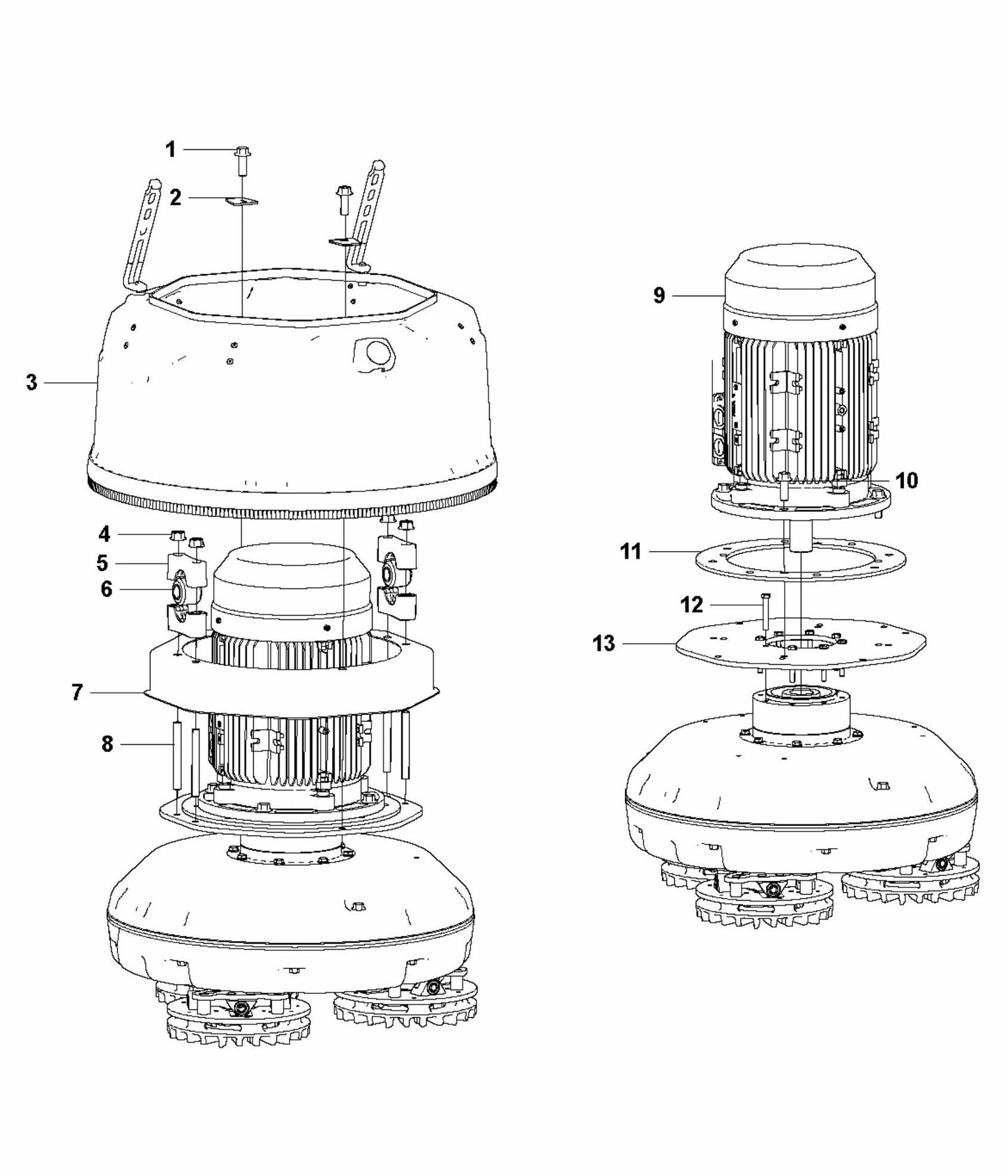 1
2
3
4
5
6
7
8
9
10
11
12
13