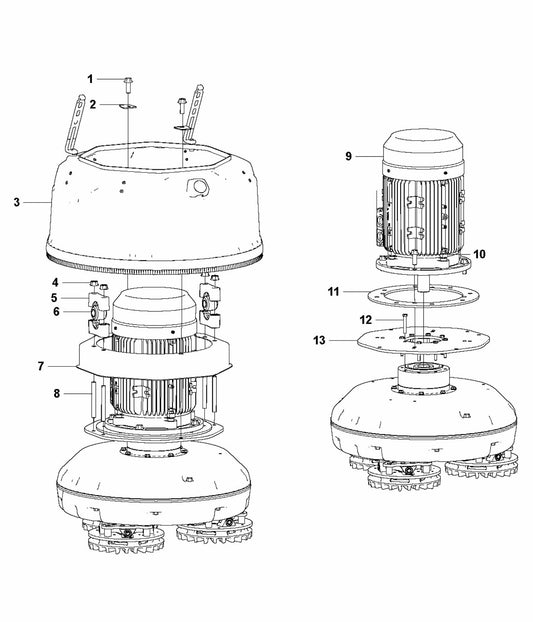 1
2
3
4
5
6
7
8
9
10
11
12
13