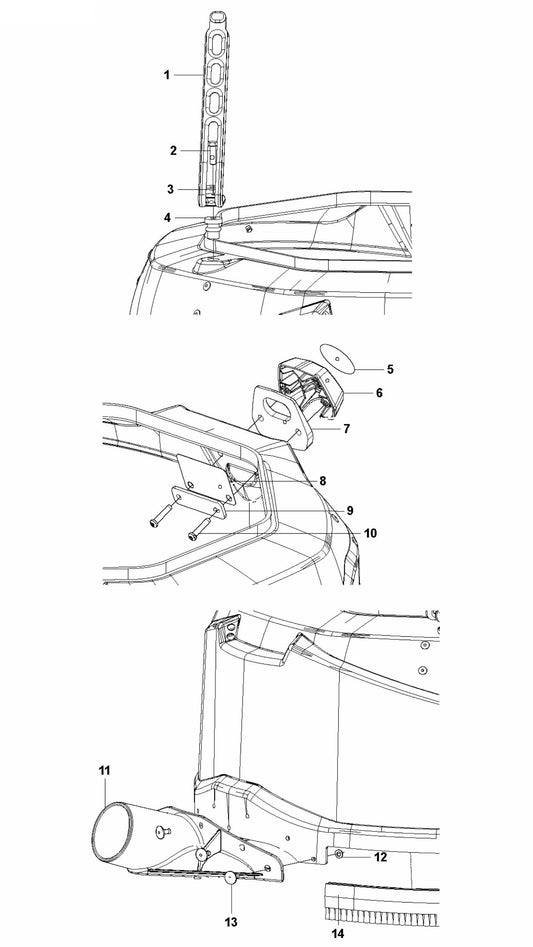 1
2
3
4
5
6
7
8
9
10
11
12
13
14