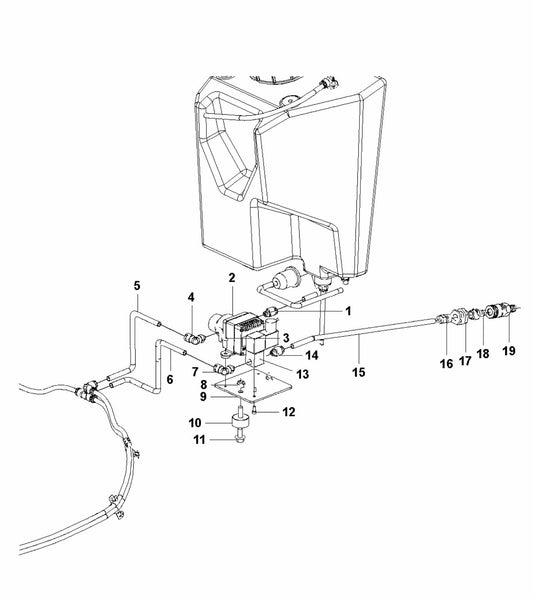 5
4
2
1
3
14
15
16
17
18
19
6
7
13
8
9
12
10
11