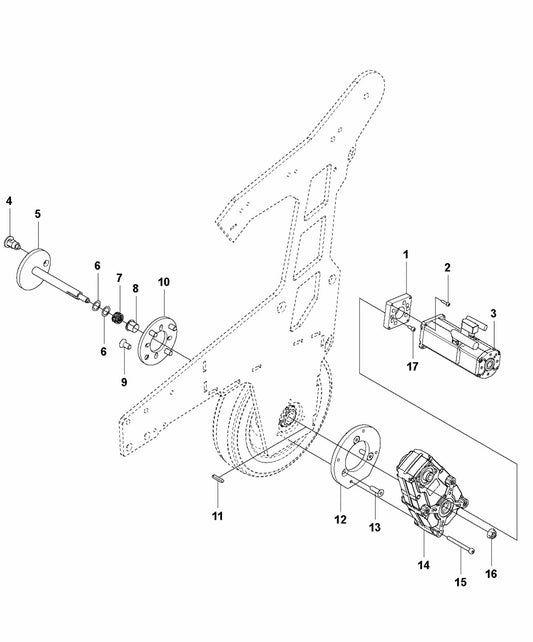 4
5
6
7
8
10
6
9
1
2
3
17
11
12
13
14
15
16